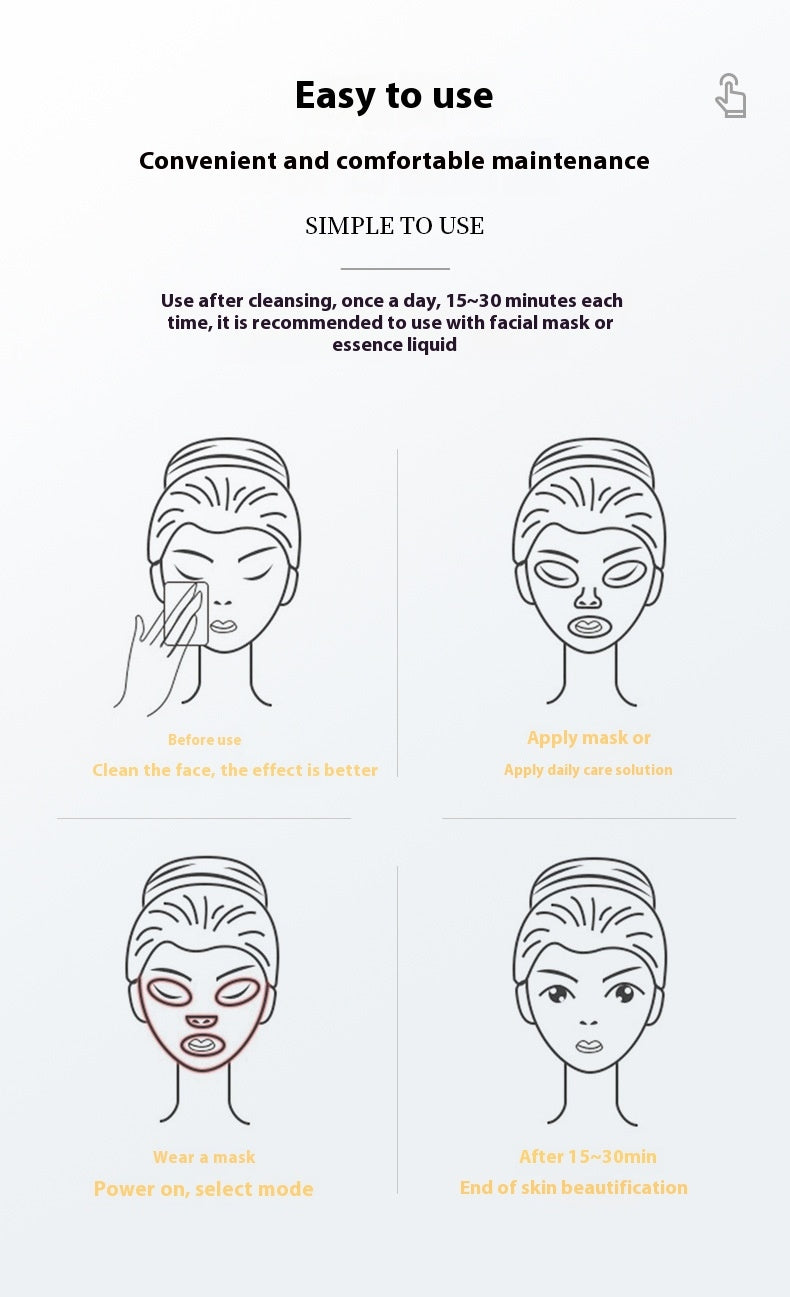 Easy to use

Convenient and comfortable maintenance

SIMPLE TO USE

Use after cleansing, once a day, 15~30 minutes each time, it is recommended to use with facial mask or essence liquid

Before use
Clean the face, the effect is better

Apply mask or
Apply daily care solution

Wear a mask
Power on, select mode

After 15~30min
End of skin beautification